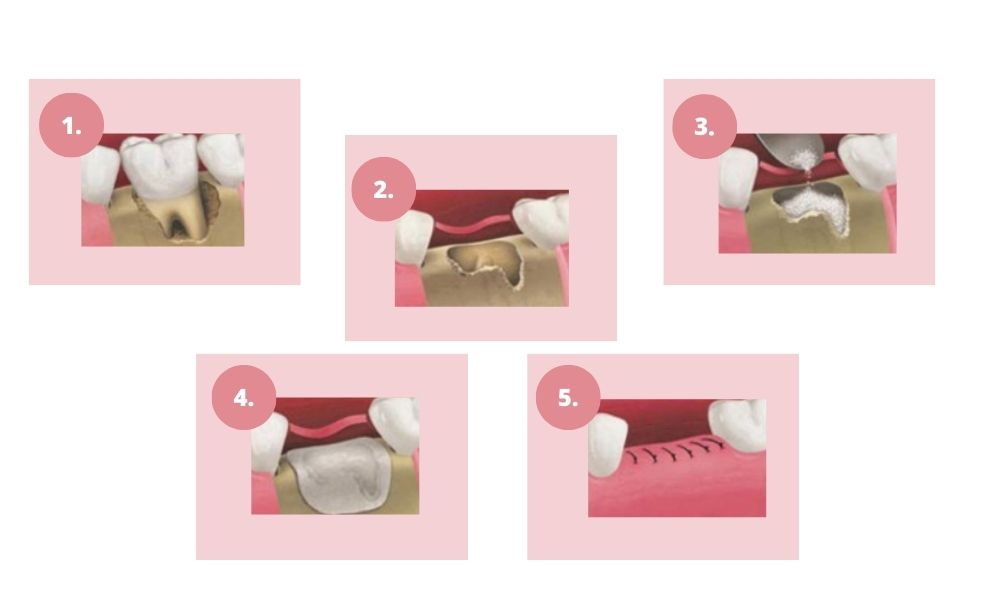 1.

2.

3.

4.

5.